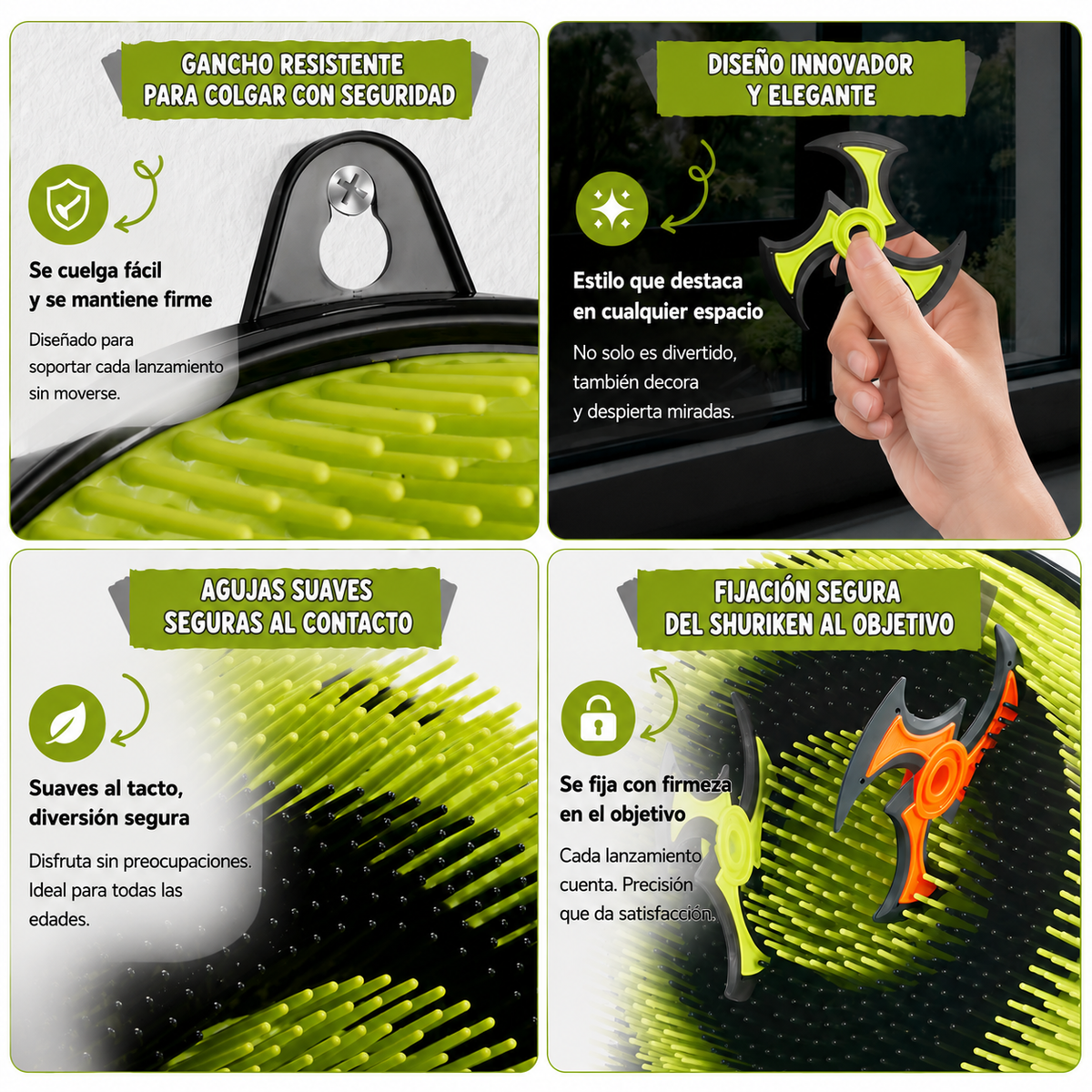 GANCHO RESISTENTE
PARA COLGAR CON SEGURIDAD

Se cuelga fácil
y se mantiene firme

Diseñado para soportar cada lanzamiento sin moverse.

DISEÑO INNOVADOR
Y ELEGANTE

Estilo que destaca
en cualquier espacio

No solo es divertido, también decora y despierta miradas.

AGUJAS SUAVES
SEGURAS AL CONTACTO

Suaves al tacto,
diversión segura

Disfruta sin preocupaciones. Ideal para todas las edades.

FIJACIÓN SEGURA
DEL SHURIKEN AL OBJETIVO

Se fija con firmeza
en el objetivo

Cada lanzamiento cuenta. Precisión que da satisfacción.